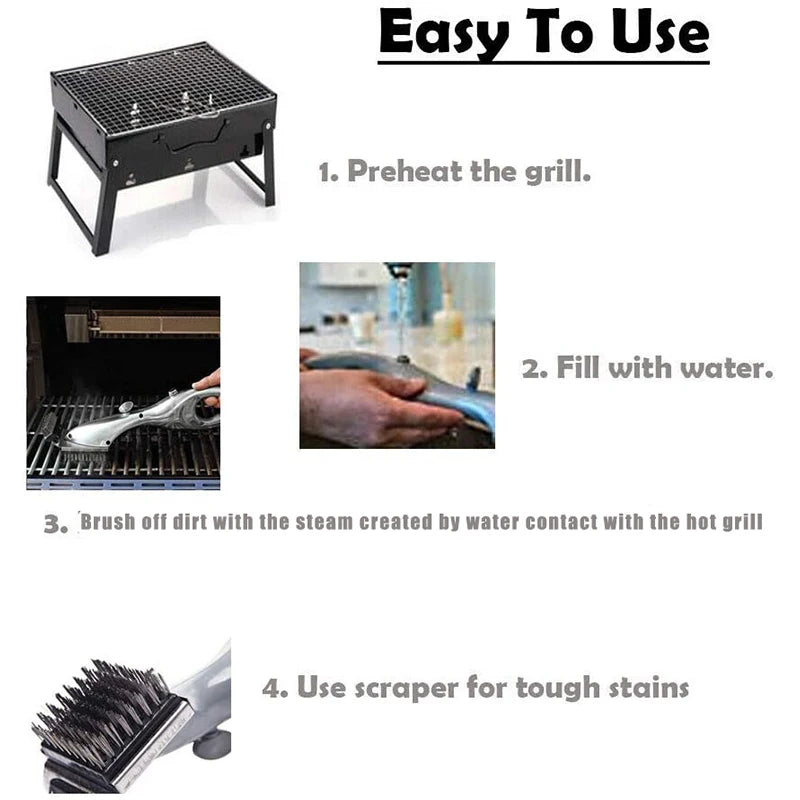 Easy To Use

1. Preheat the grill.

2. Fill with water.

3. Brush off dirt with the steam created by water contact with the hot grill

4. Use scraper for tough stains