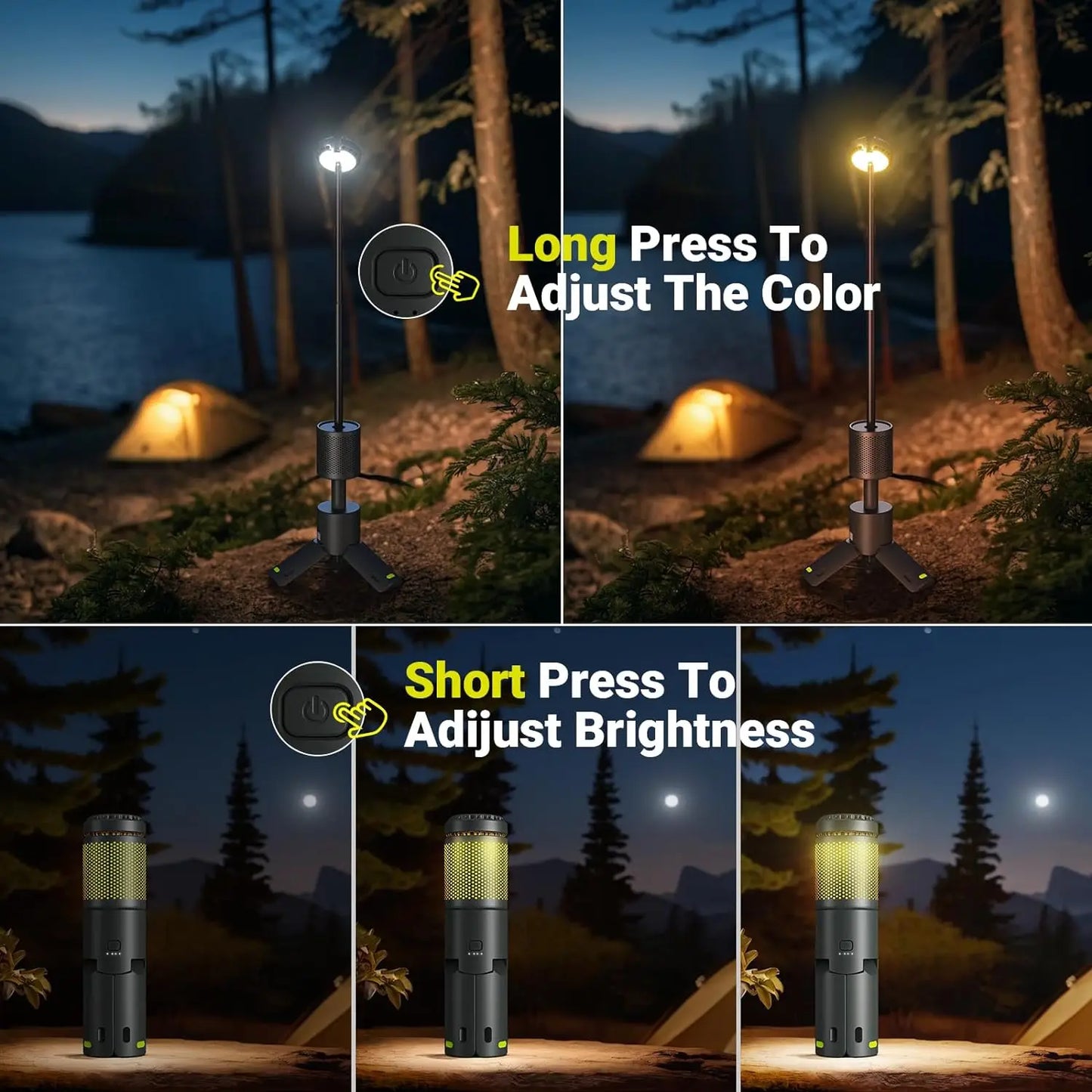 Long Press To Adjust The Color

Short Press To Adijust Brightness